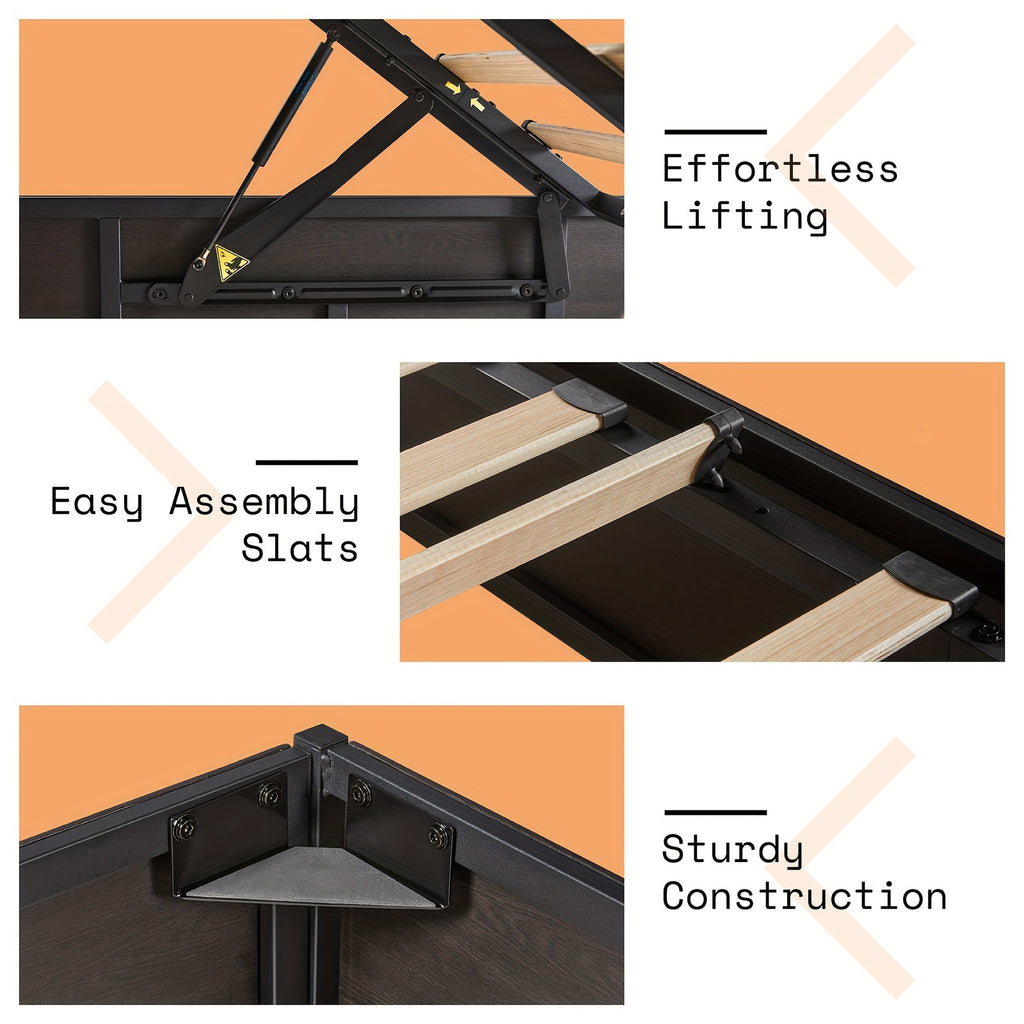 Effortless Lifting

Easy Assembly Slats

Sturdy Construction